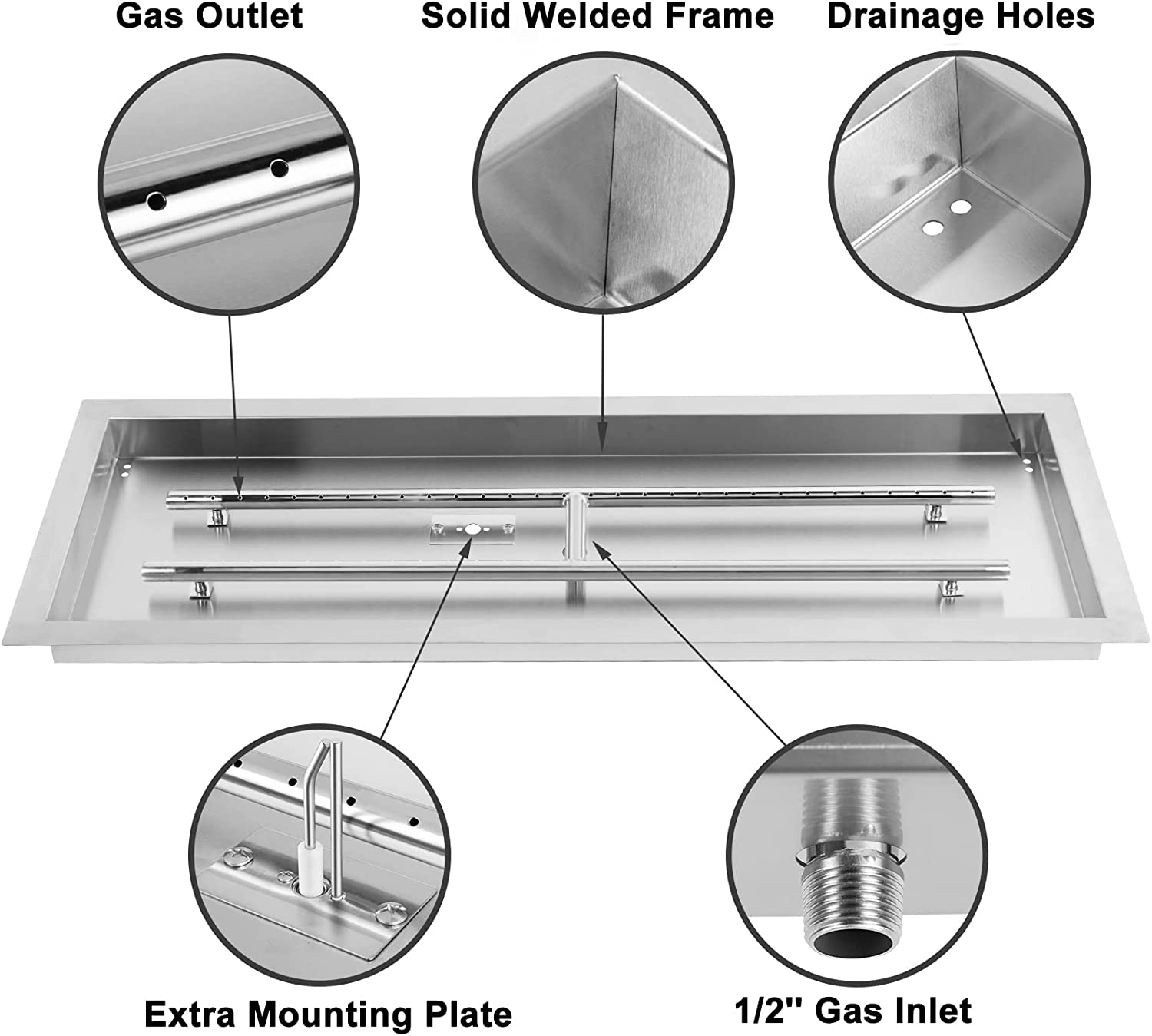 Gas Outlet

Solid Welded Frame

Drainage Holes

Extra Mounting Plate

1/2'' Gas Inlet